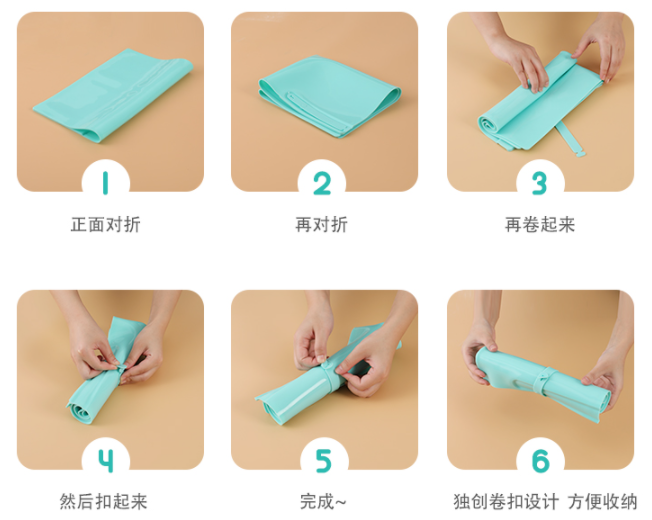 1

正面对折

2

再对折

3

再卷起来

4

然后扣起来

5

完成~

6

独创卷扣设计 方便收纳