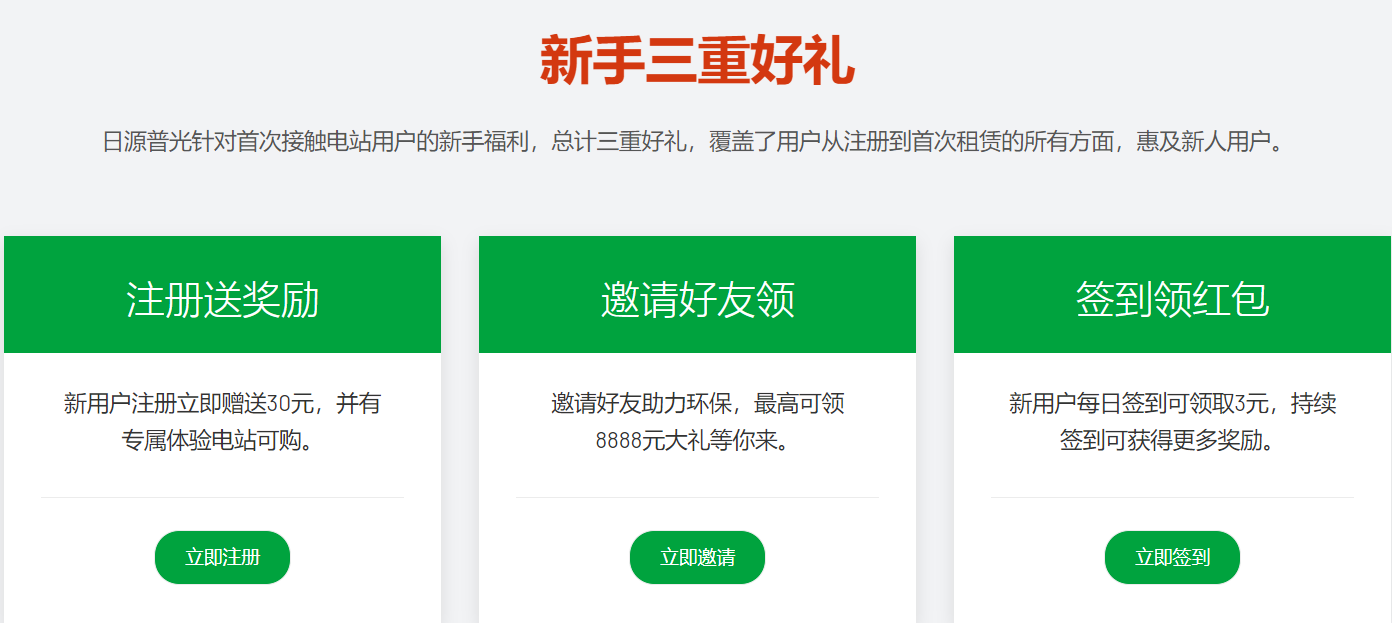 新手三重好礼

日源普光针对首次接触电站用户的新手福利，总计三重好礼，覆盖了用户从注册到首次租赁的所有方面，惠及新人用户。

注册送奖励

新用户注册立即赠送30元，并有专属体验电站可购。

立即注册

邀请好友领

邀请好友助力环保，最高可领8888元大礼等你来。

立即邀请

签到领红包

新用户每日签到可领取3元，持续签到可获得更多奖励。

立即签到